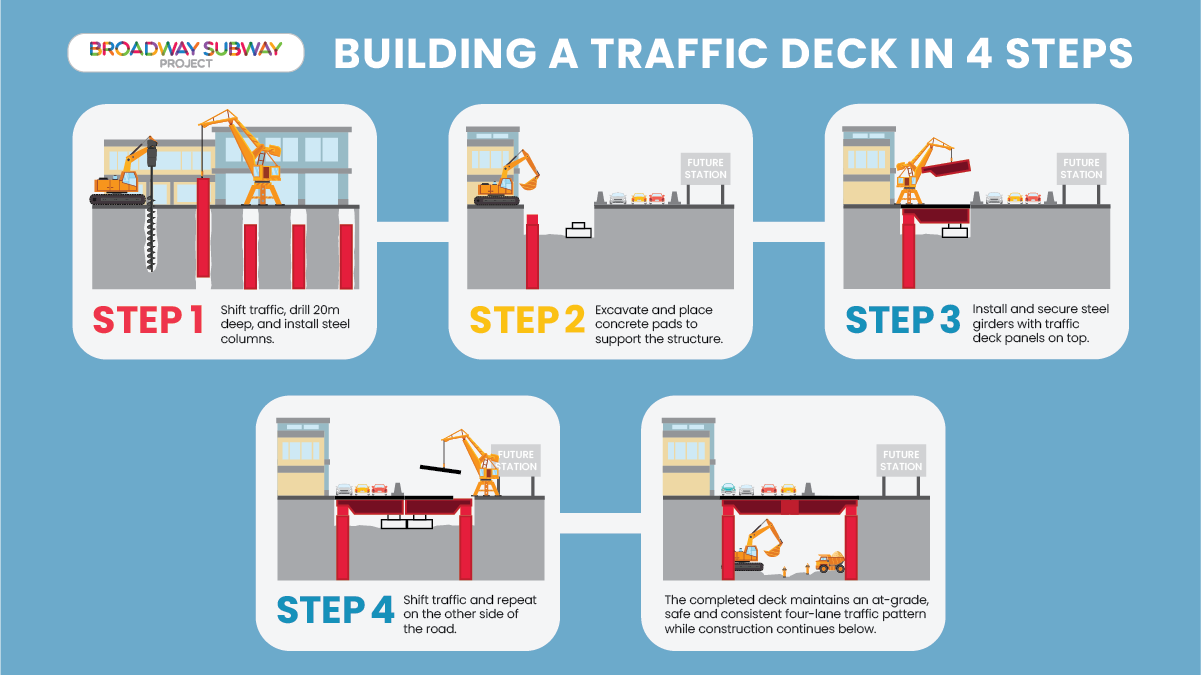 BROADWAY SUBWAY PROJECT

BUILDING A TRAFFIC DECK IN 4 STEPS

STEP 1 Shift traffic, drill 20m deep, and install steel columns.

FUTURE STATION

STEP 2 Excavate and place concrete pads to support the structure.

FUTURE STATION

STEP 3 Install and secure steel girders with traffic deck panels on top.

FUTURE STATION

STEP 4 Shift traffic and repeat on the other side of the road.

FUTURE STATION

The completed deck maintains an at-grade, safe and consistent four-lane traffic pattern while construction continues below.