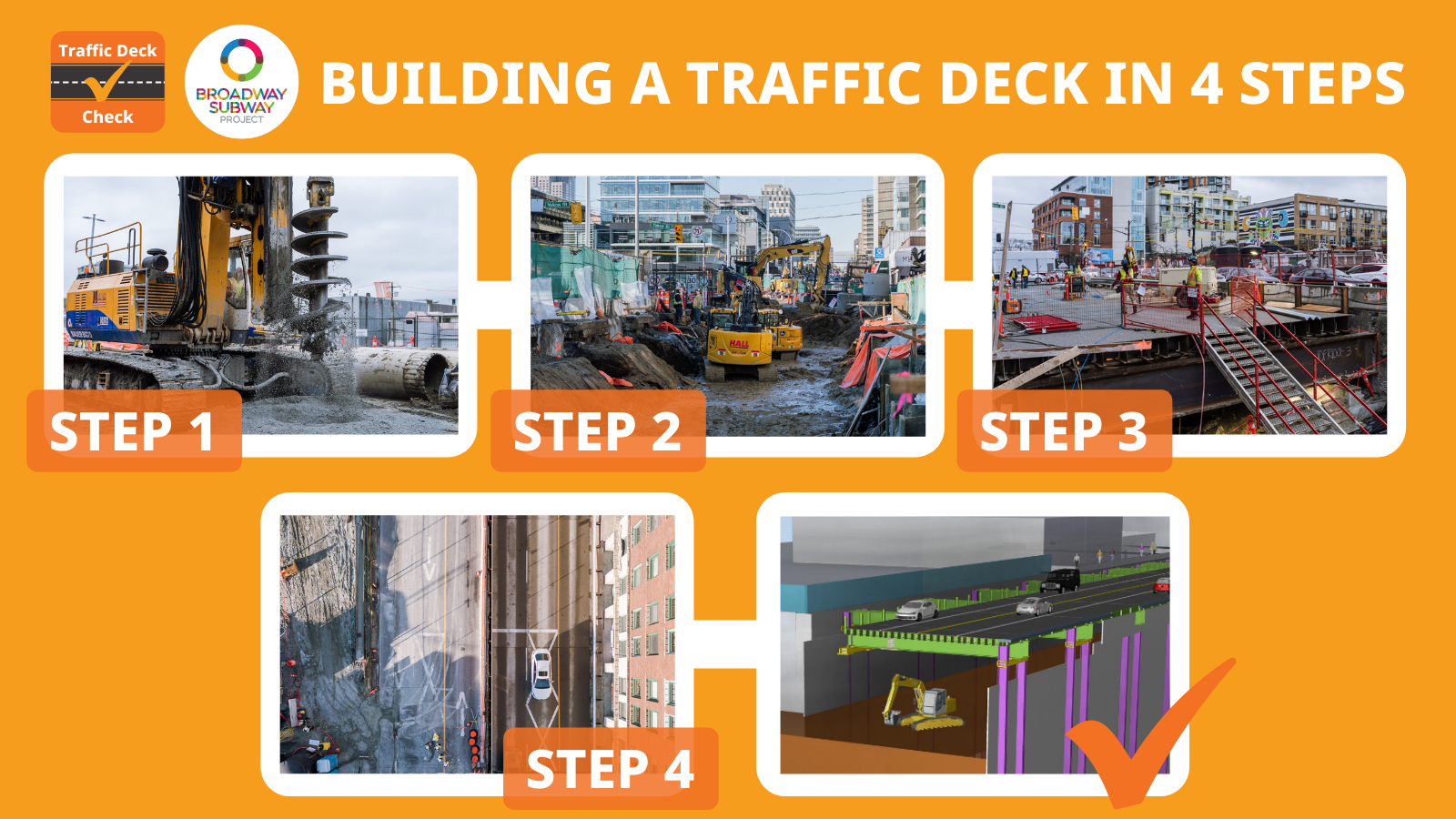 Traffic Deck

Check

BROADWAY SUBWAY PROJECT

BUILDING A TRAFFIC DECK IN 4 STEPS

STEP 1

STEP 2

STEP 3

STEP 4