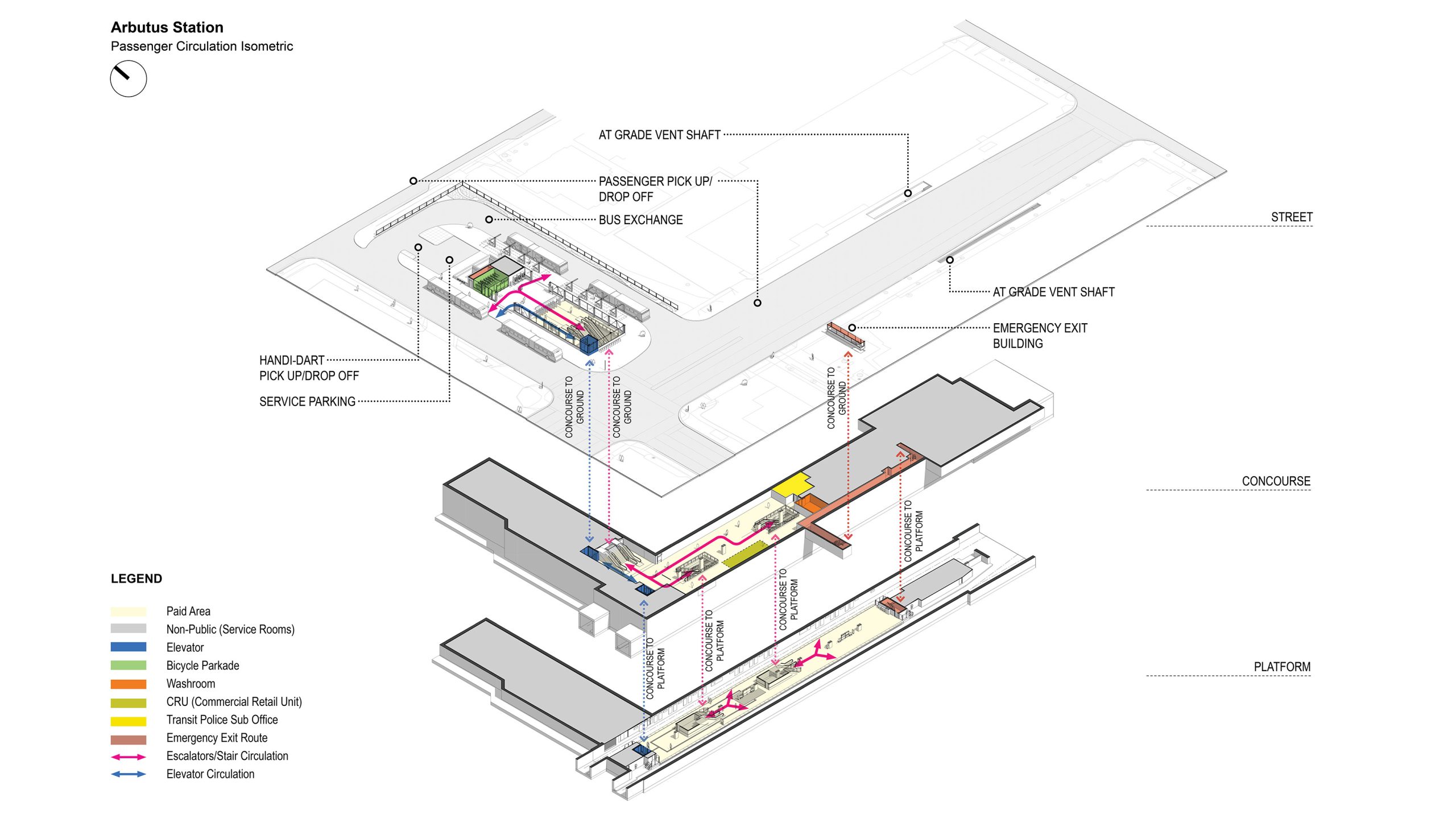 Arbutus Station
Passenger Circulation Isometric

AT GRADE VENT SHAFT

PASSENGER PICK UP/ DROP OFF

BUS EXCHANGE

STREET

AT GRADE VENT SHAFT

EMERGENCY EXIT BUILDING

HANDI-DART PICK UP/DROP OFF

SERVICE PARKING

CONCOURSE TO GROUND

CONCOURSE TO GROUND

CONCOURSE TO GROUND

CONCOURSE

CONCOURSE TO PLATFORM

CONCOURSE TO PLATFORM

CONCOURSE TO PLATFORM

CONCOURSE TO PLATFORM

PLATFORM

LEGEND

Paid Area
Non-Public (Service Rooms)
Elevator
Bicycle Parkade
Washroom
CRU (Commercial Retail Unit)
Transit Police Sub Office
Emergency Exit Route
Escalators/Stair Circulation
Elevator Circulation