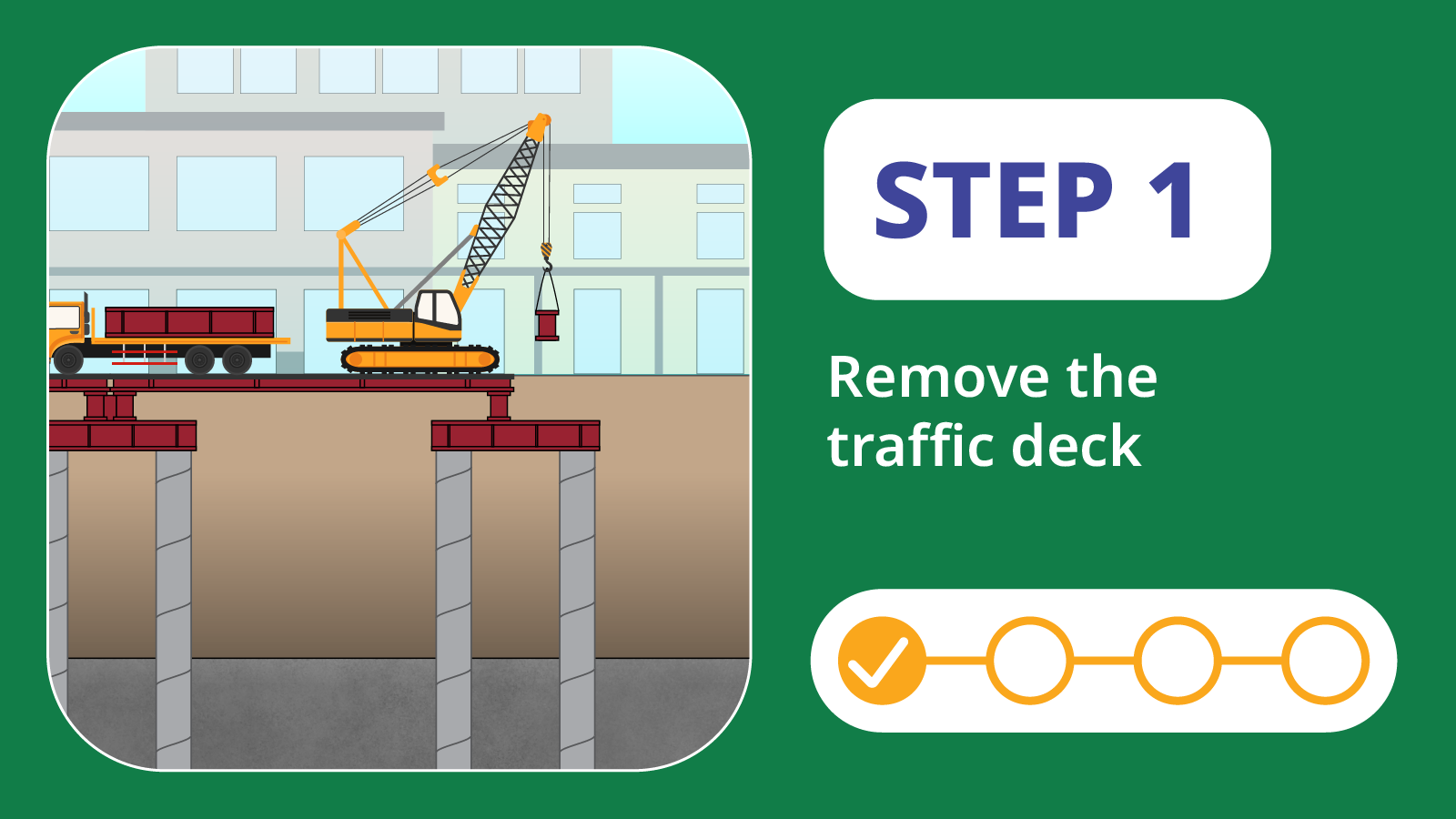 STEP 1

Remove the traffic deck