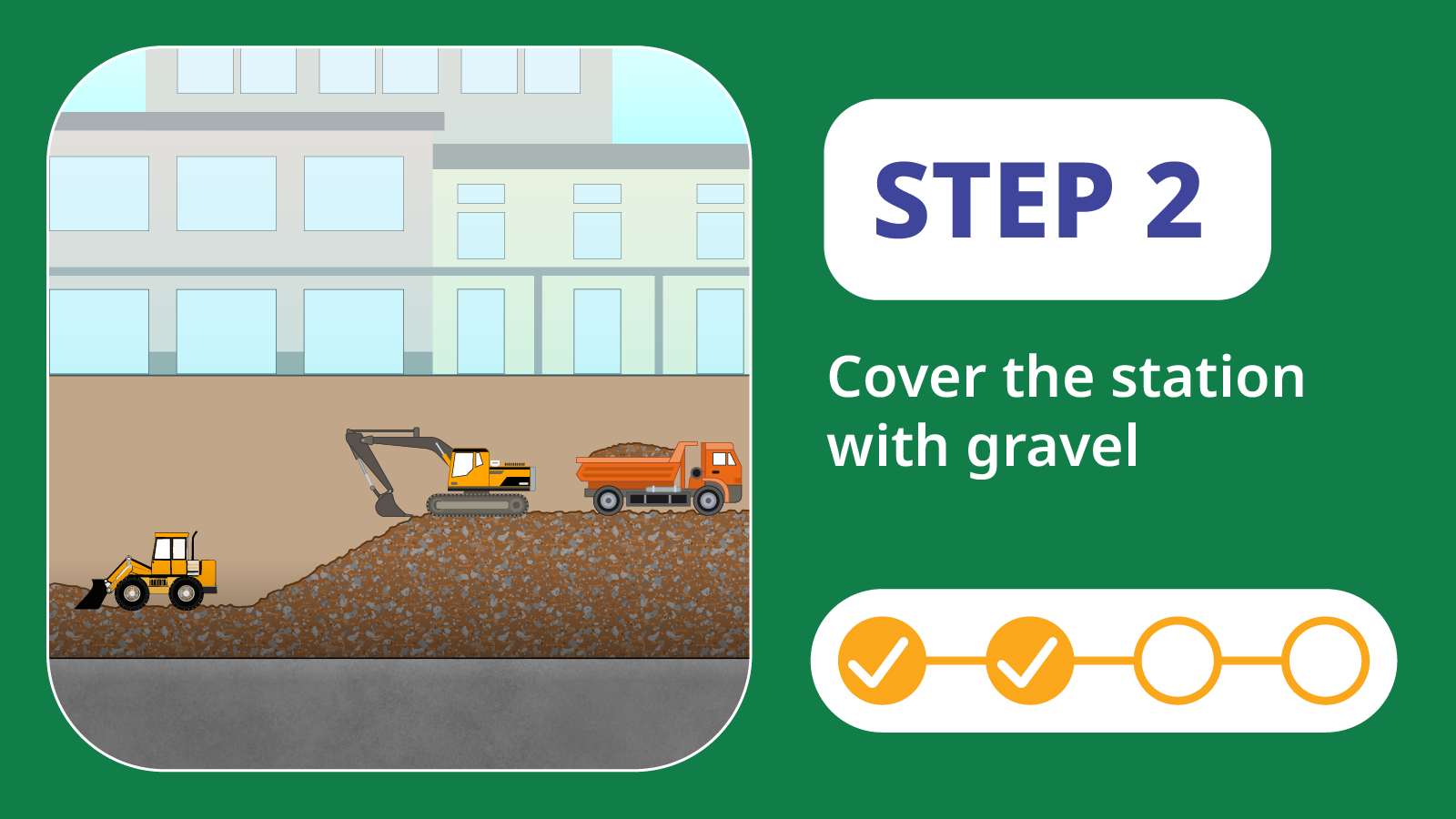 STEP 2

Cover the station with gravel