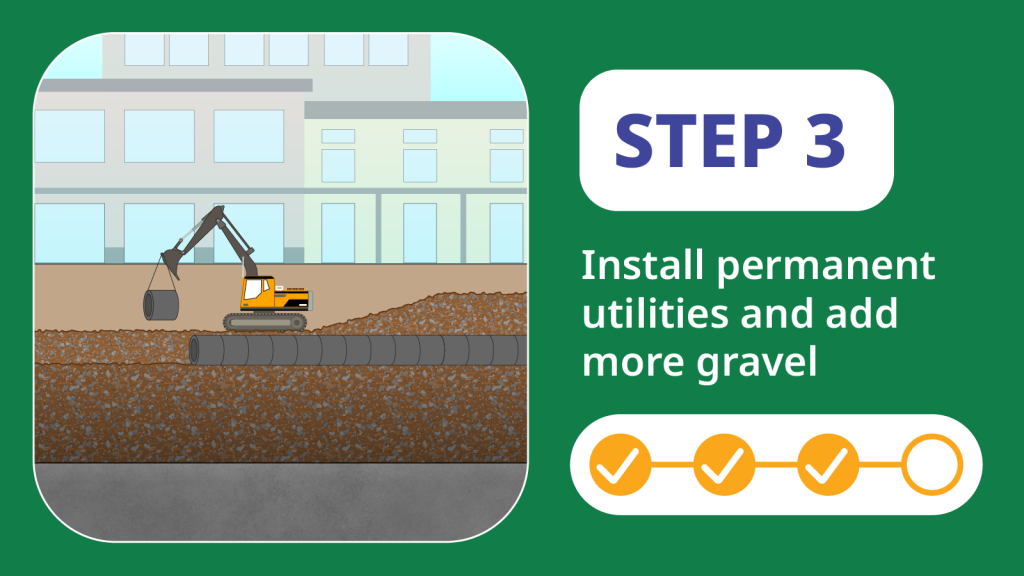 STEP 3

Install permanent utilities and add more gravel