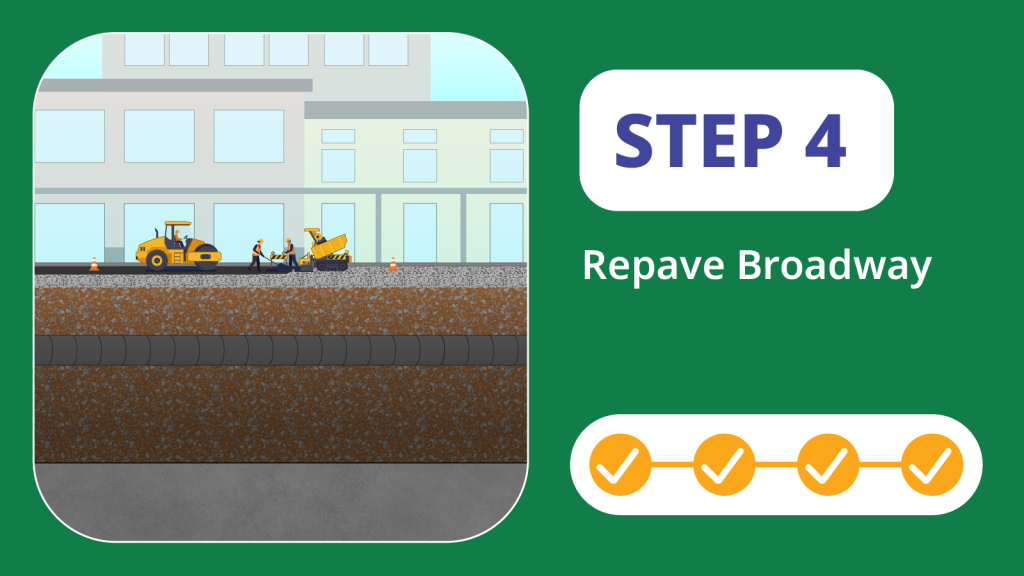 STEP 4

Repave Broadway